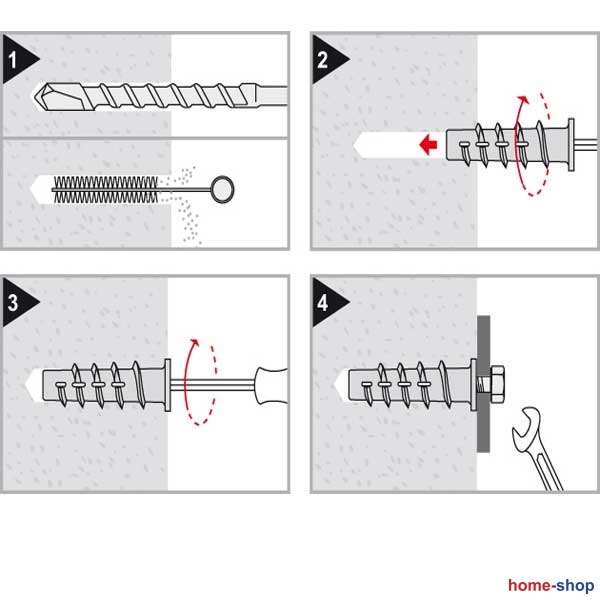 1

2

3

4

home-shop